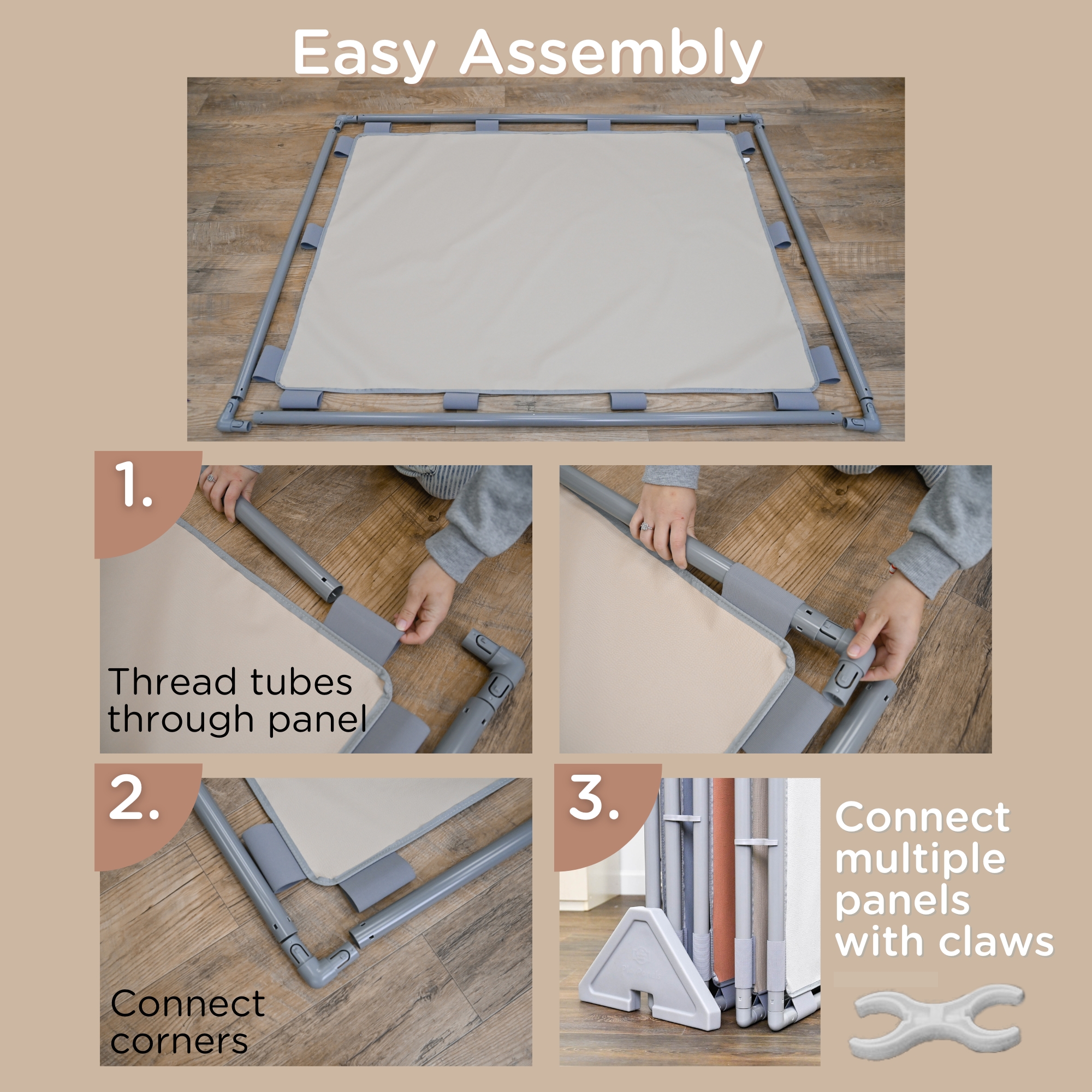 Easy Assembly

1.

Thread tubes through panel

2.

Connect corners

3.

Connect multiple panels with claws